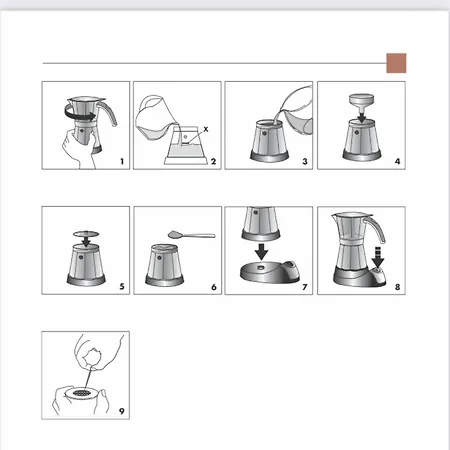 1

X
2

3

4

5

6

7

8

9