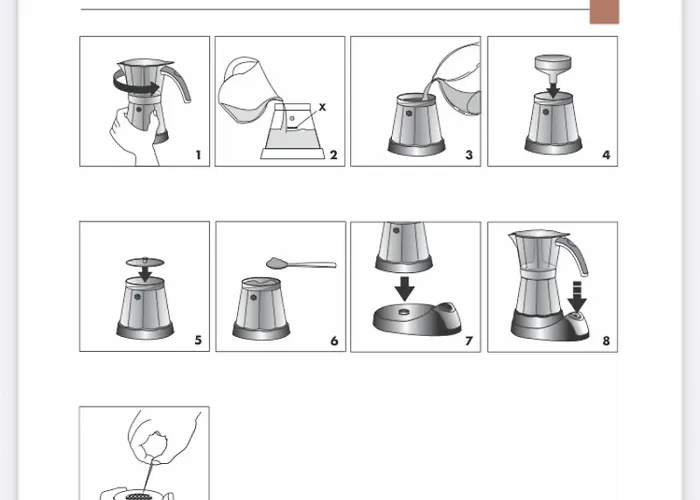 1

X

2

3

4

5

6

7

8